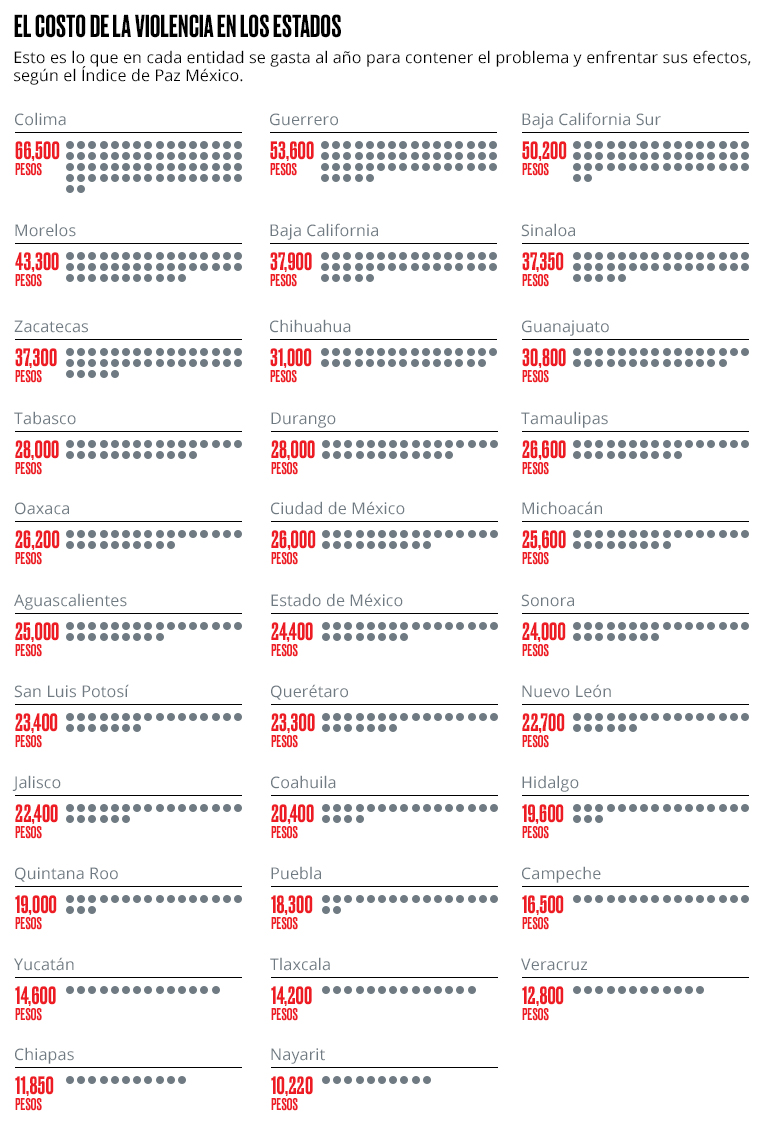 EL COSTO DE LA VIOLENCIA EN LOS ESTADOS

Esto es lo que en cada entidad se gasta al año para contener el problema y enfrentar sus efectos, según el Índice de Paz México.

Colima
66,500 PESOS

Guerrero
53,600 PESOS

Baja California Sur
50,200 PESOS

Morelos
43,300 PESOS

Baja California
37,900 PESOS

Sinaloa
37,350 PESOS

Zacatecas
37,300 PESOS

Chihuahua
31,000 PESOS

Guanajuato
30,800 PESOS

Tabasco
28,000 PESOS

Durango
28,000 PESOS

Tamaulipas
26,600 PESOS

Oaxaca
26,200 PESOS

Ciudad de México
26,000 PESOS

Michoacán
25,600 PESOS

Aguascalientes
25,000 PESOS

Estado de México
24,400 PESOS

Sonora
24,000 PESOS

San Luis Potosí
23,400 PESOS

Querétaro
23,300 PESOS

Nuevo León
22,700 PESOS

Jalisco
22,400 PESOS

Coahuila
20,400 PESOS

Hidalgo
19,600 PESOS

Quintana Roo
19,000 PESOS

Puebla
18,300 PESOS

Campeche
16,500 PESOS

Yucatán
14,600 PESOS

Tlaxcala
14,200 PESOS

Veracruz
12,800 PESOS

Chiapas
11,850 PESOS

Nayarit
10,220 PESOS